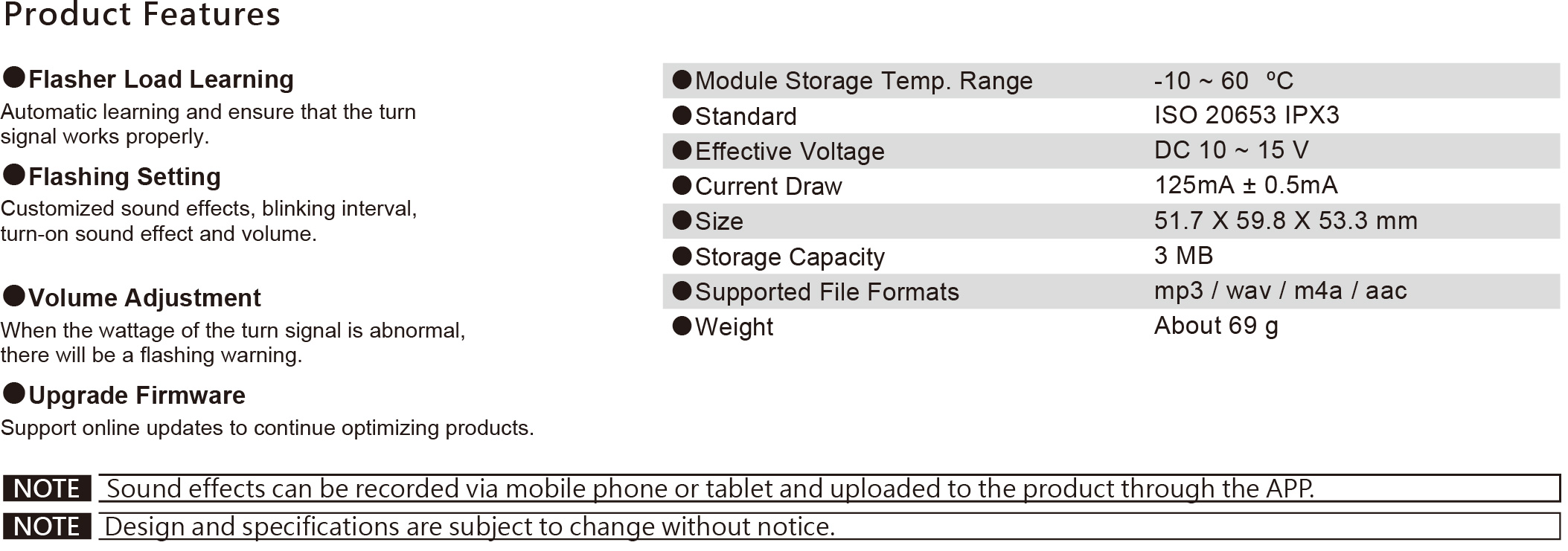 Product Features

• Flasher Load Learning
Automatic learning and ensure that the turn signal works properly.

• Flashing Setting
Customized sound effects, blinking interval, turn-on sound effect and volume.

• Volume Adjustment
When the wattage of the turn signal is abnormal, there will be a flashing warning.

• Upgrade Firmware
Support online updates to continue optimizing products.

• Module Storage Temp. Range -10 ~ 60 °C
• Standard ISO 20653 IPX3
• Effective Voltage DC 10 ~ 15 V
• Current Draw 125mA ± 0.5mA
• Size 51.7 X 59.8 X 53.3 mm
• Storage Capacity 3 MB
• Supported File Formats mp3 / wav / m4a / aac
• Weight About 69 g

NOTE Sound effects can be recorded via mobile phone or tablet and uploaded to the product through the APP.

NOTE Design and specifications are subject to change without notice.